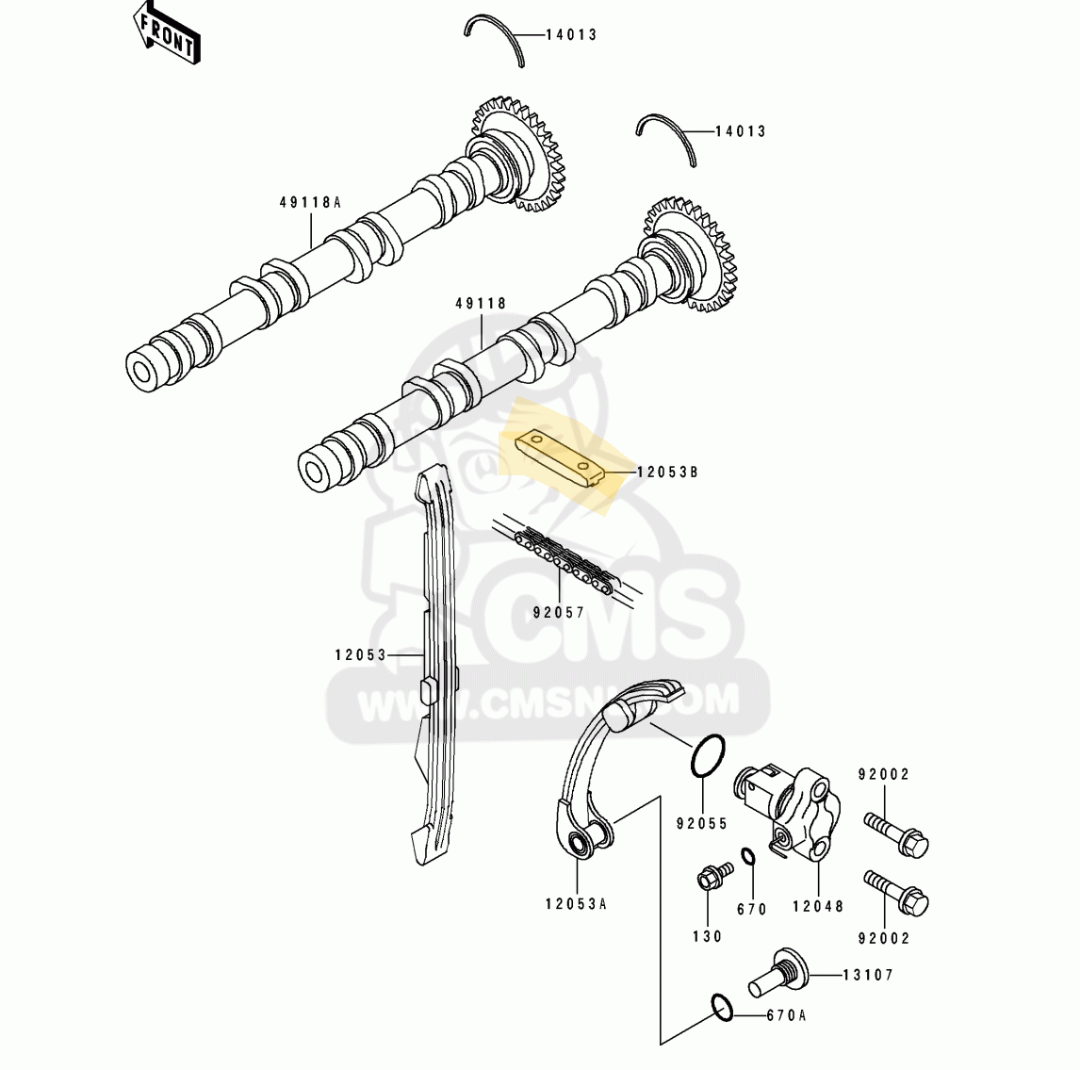 FRONT

14013

14013

49118A

49118

12053B

92057

12053

CMS

WWW.CMSNL.COM

92055

92002

12053A

670

12048

130

92002

13107

670A